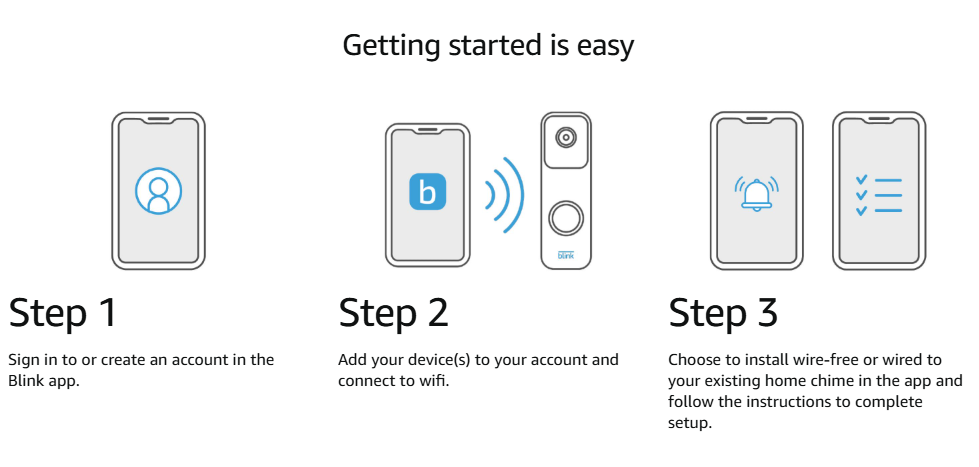 Getting started is easy

b

blink

Step 1

Sign in to or create an account in the Blink app.

Step 2

Add your device(s) to your account and connect to wifi.

Step 3

Choose to install wire-free or wired to your existing home chime in the app and follow the instructions to complete setup.